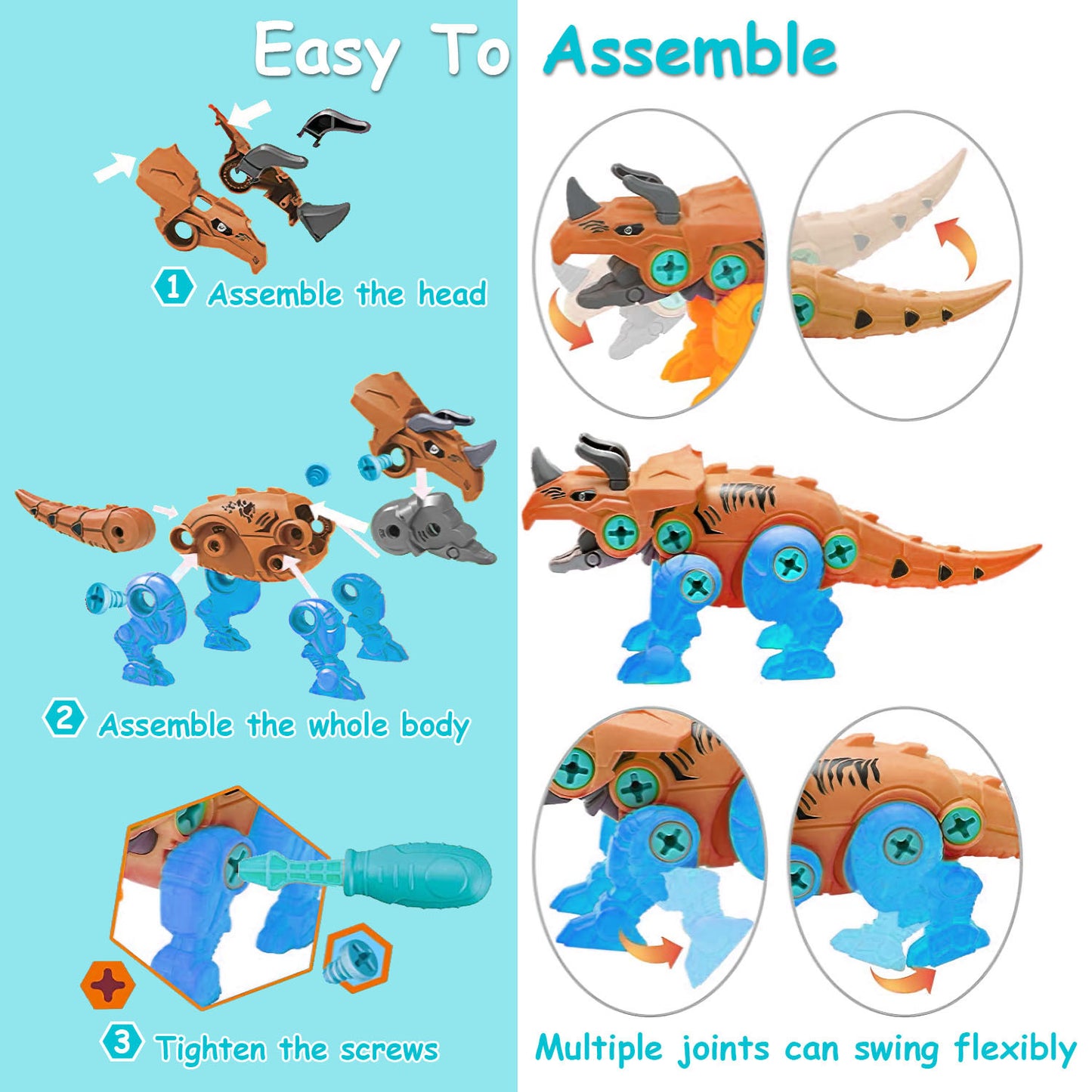 Easy To Assemble

1 Assemble the head

2 Assemble the whole body

3 Tighten the screws

Multiple joints can swing flexibly