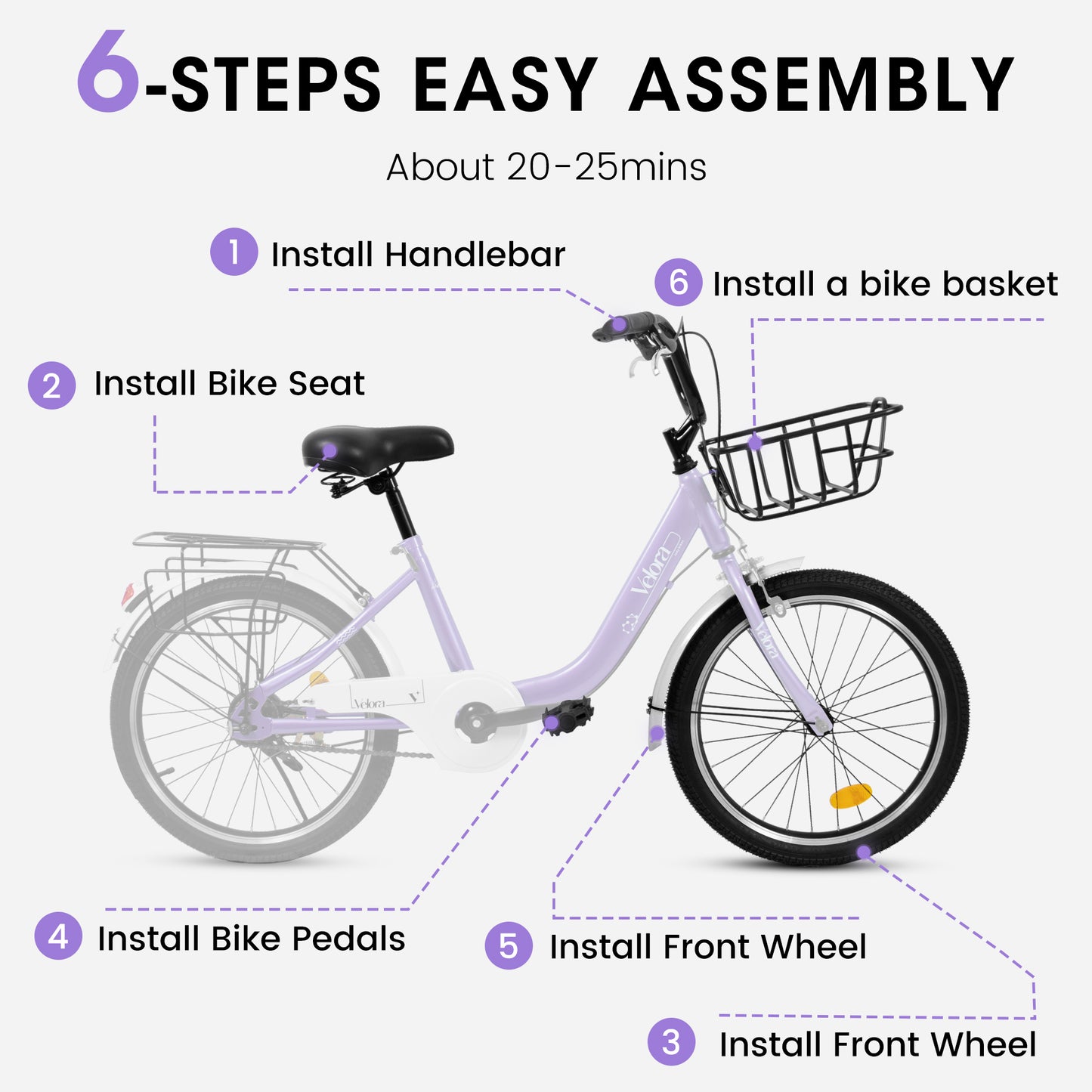 6-STEPS EASY ASSEMBLY

About 20-25mins

1 Install Handlebar

6 Install a bike basket

2 Install Bike Seat

Velora

Velora

Velora

4 Install Bike Pedals

5 Install Front Wheel

3 Install Front Wheel