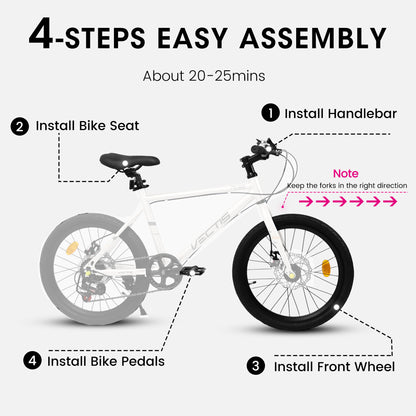 4-STEPS EASY ASSEMBLY

About 20-25mins

1 Install Handlebar

2 Install Bike Seat

Note
Keep the forks in the right direction

VECTIS

4 Install Bike Pedals

3 Install Front Wheel